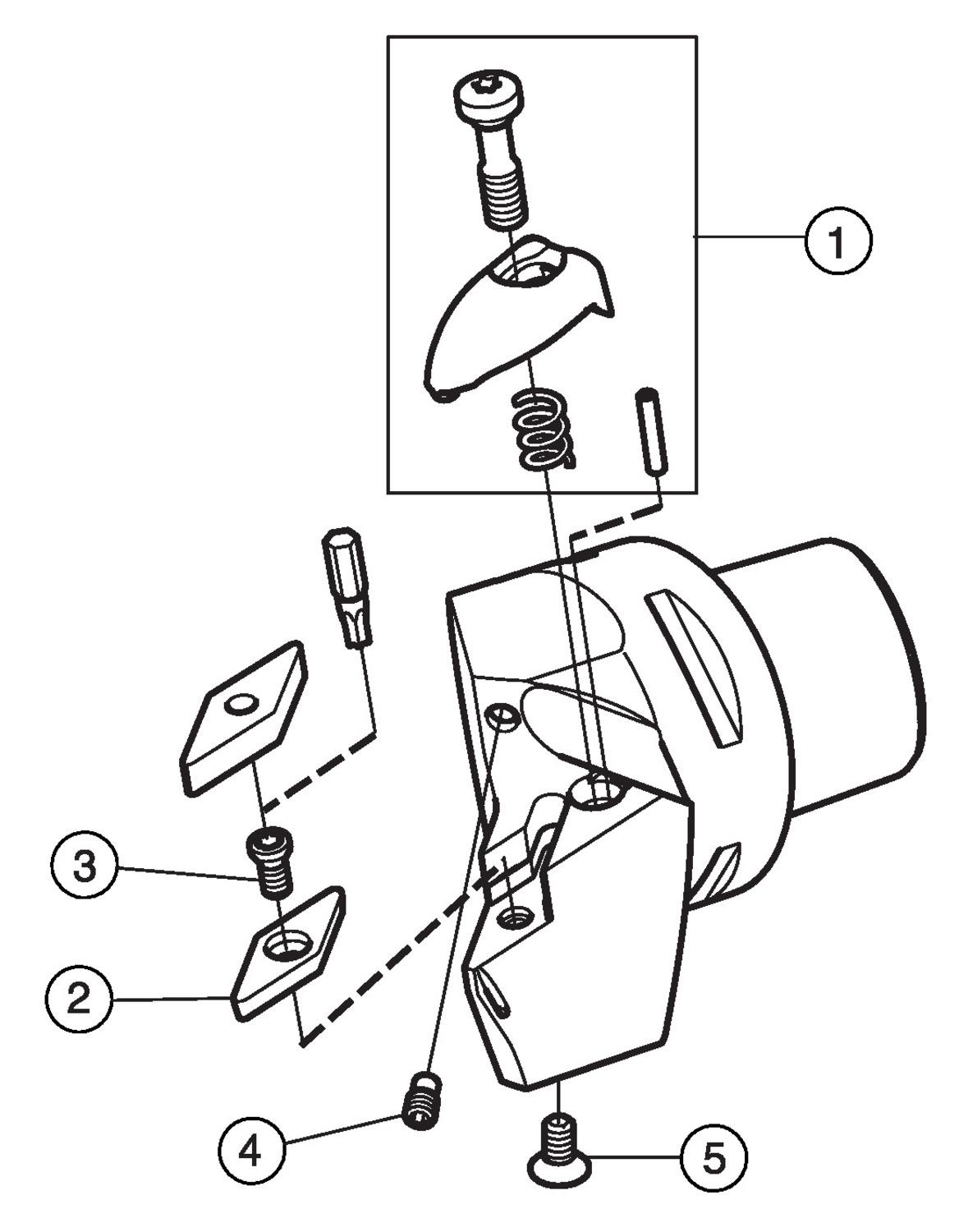 1
3
2
4
5