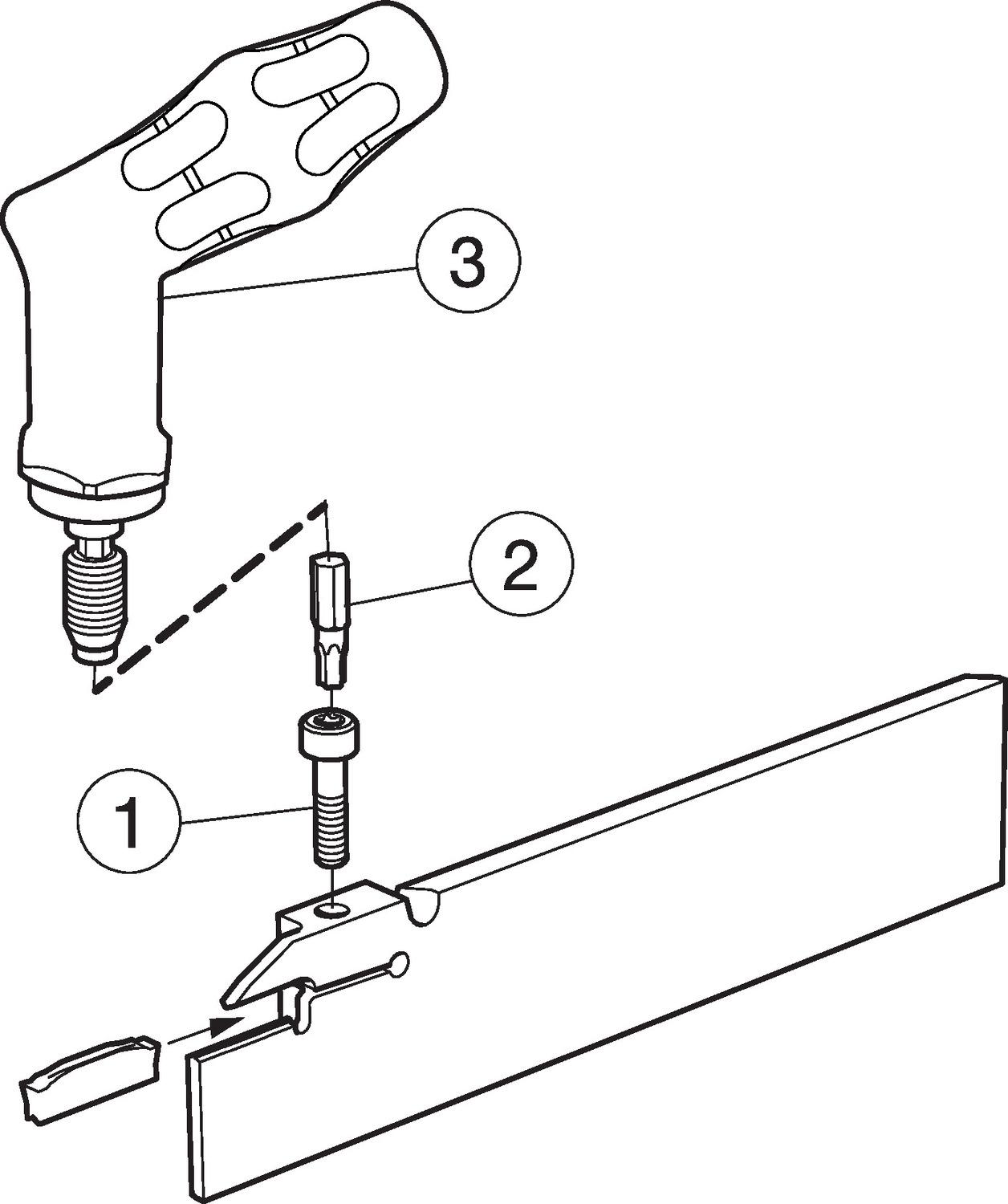 3

2

1