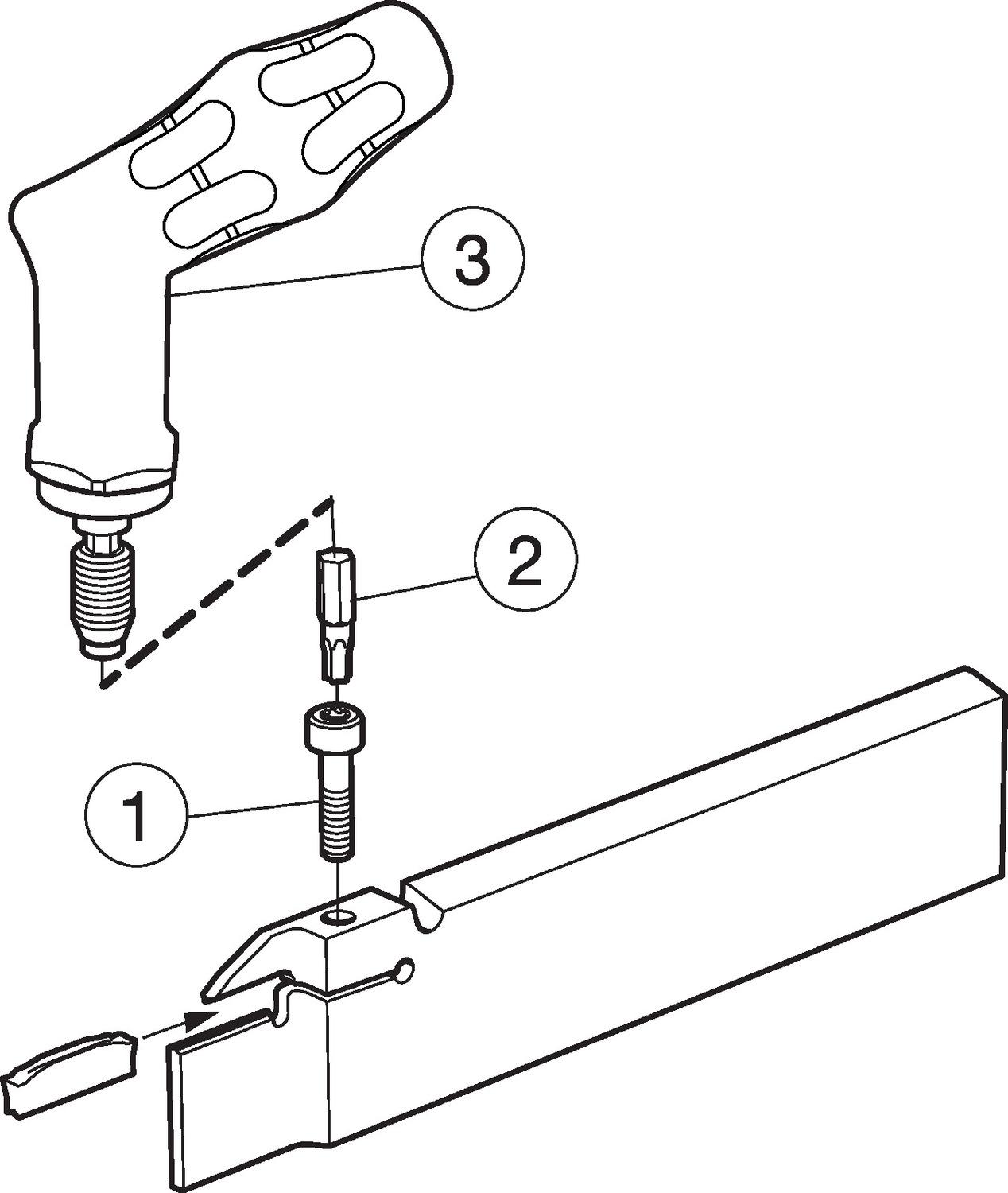 3

2

1