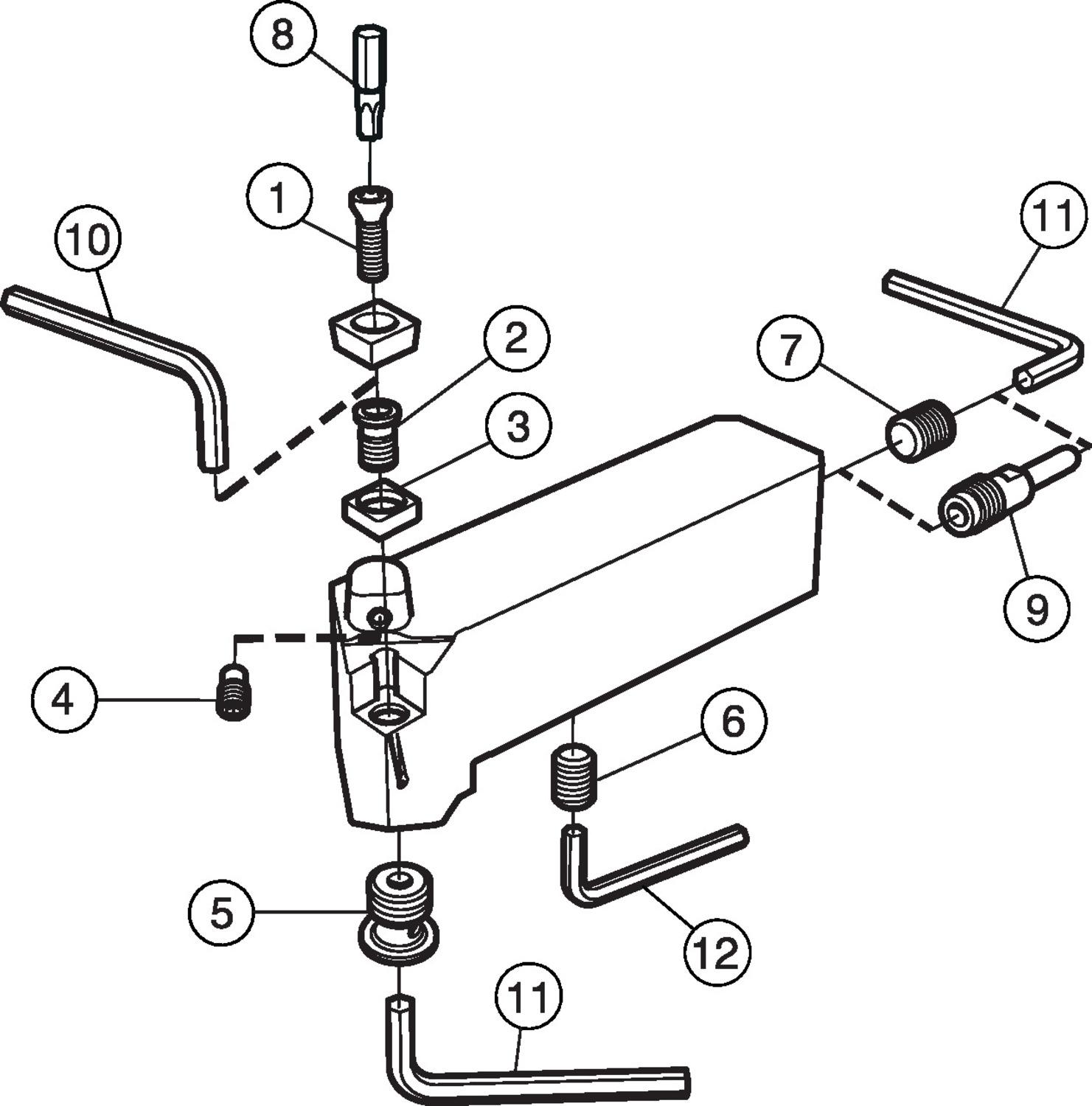 8

1

10

11

2

7

3

9

4

6

5

12

11