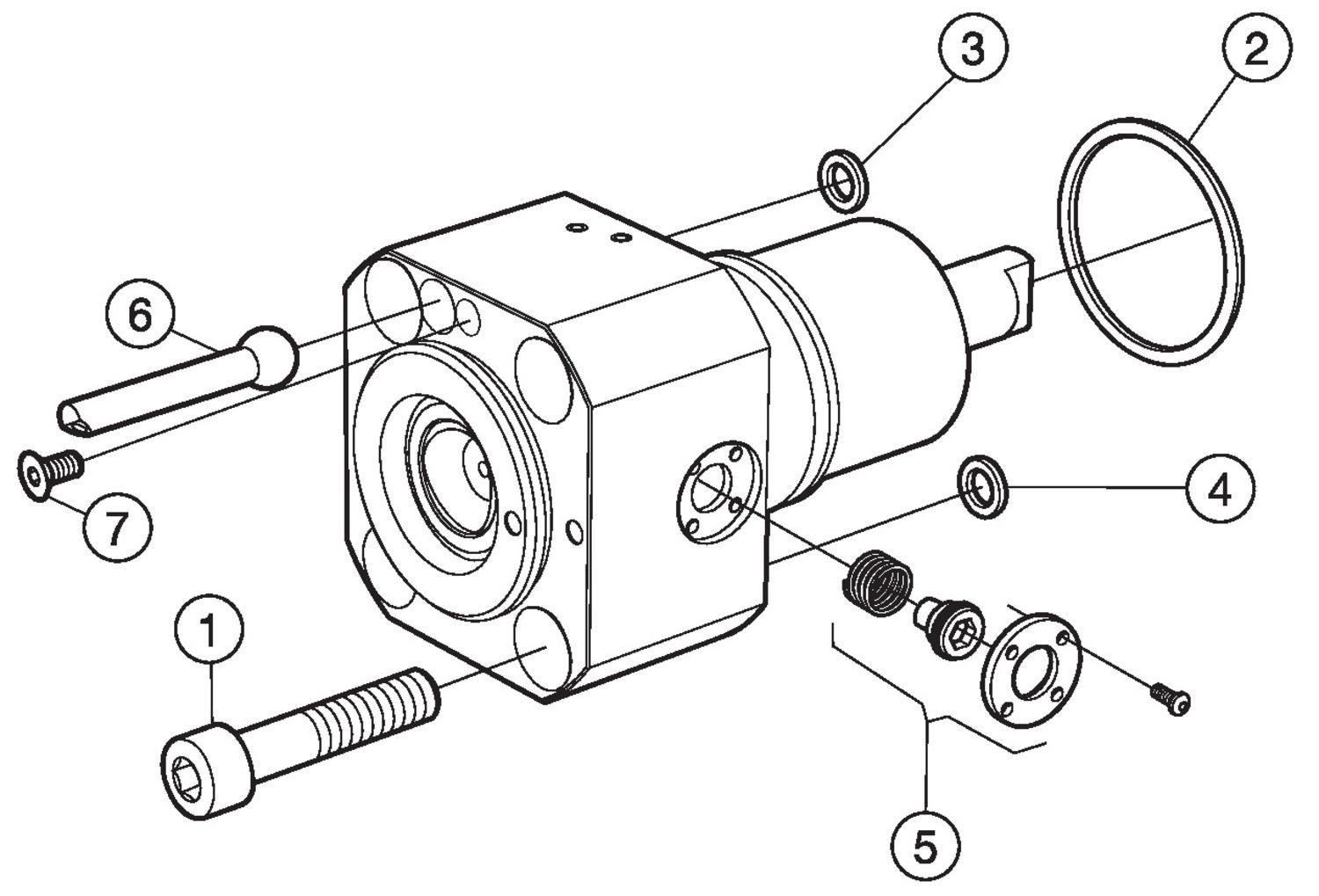 3
2
6
7
4
1
5