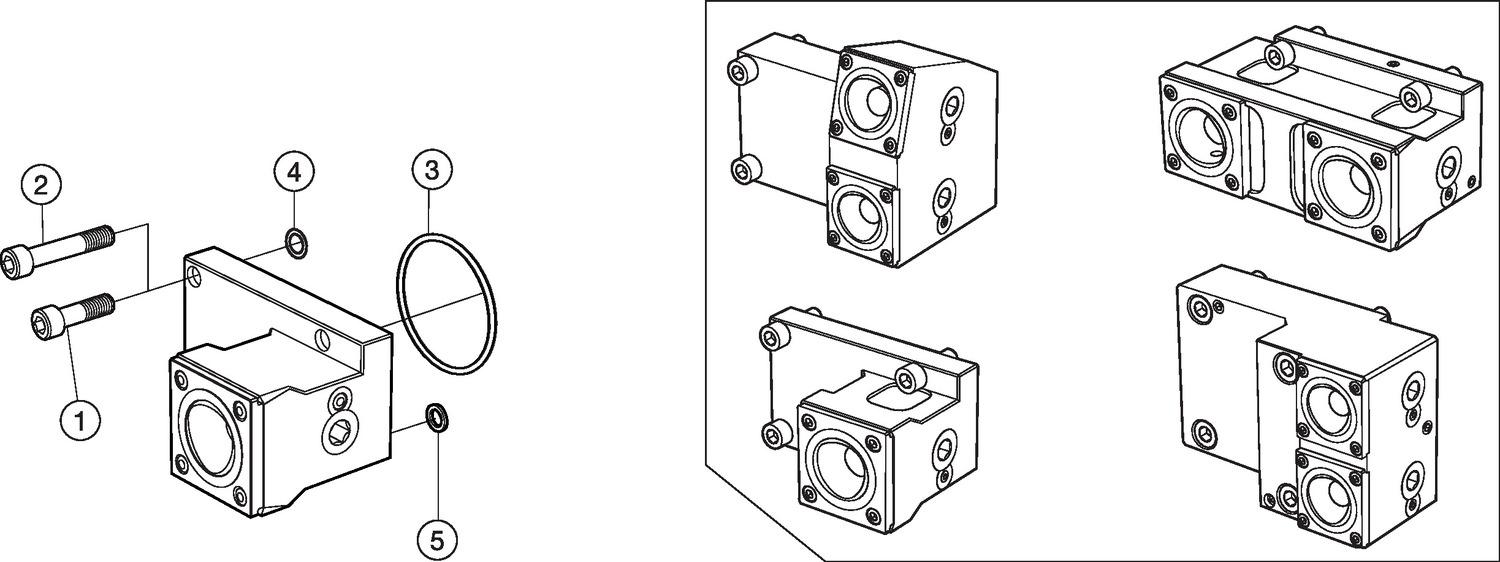 2
4
3
1
5