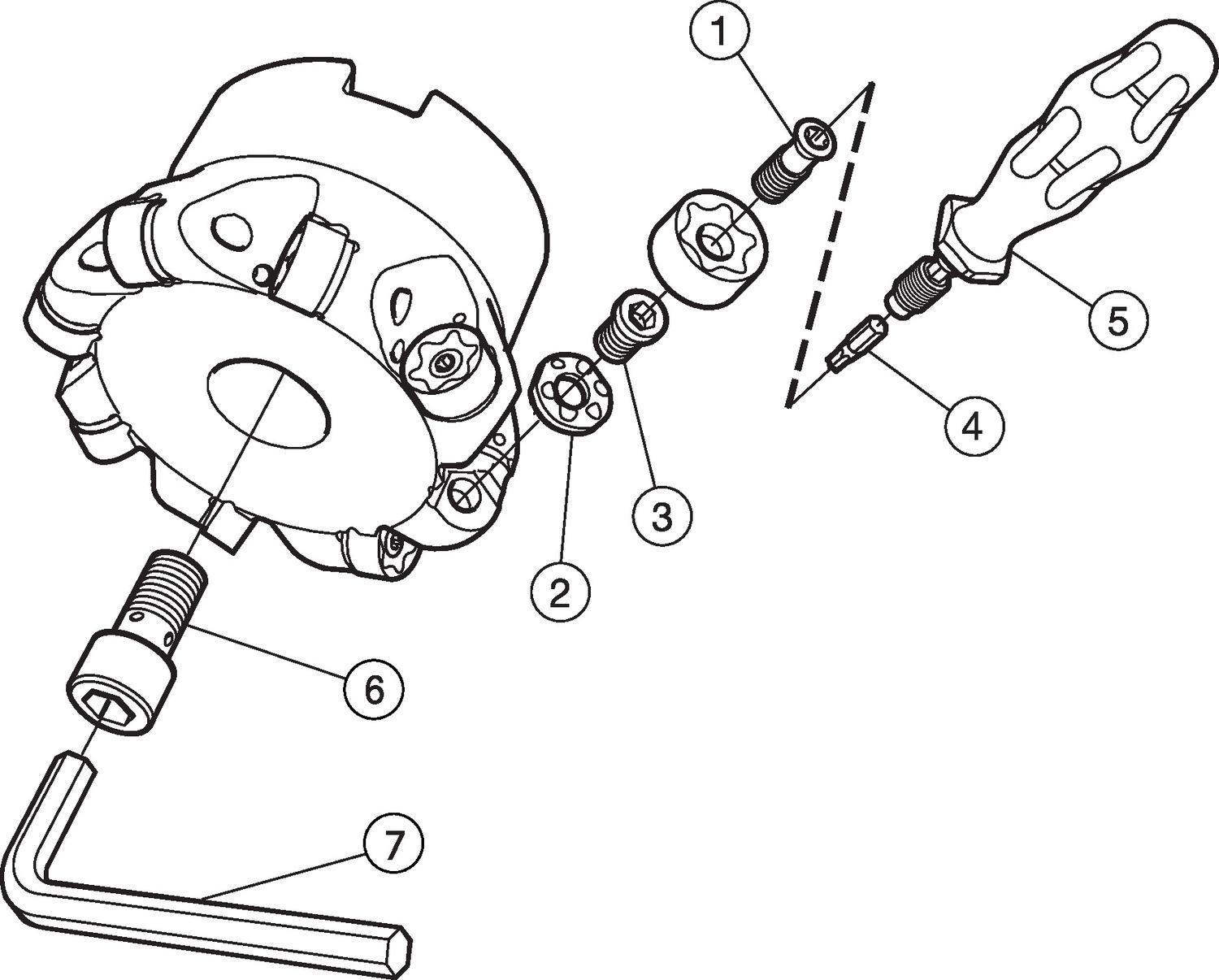 1
5
4
3
2
6
7