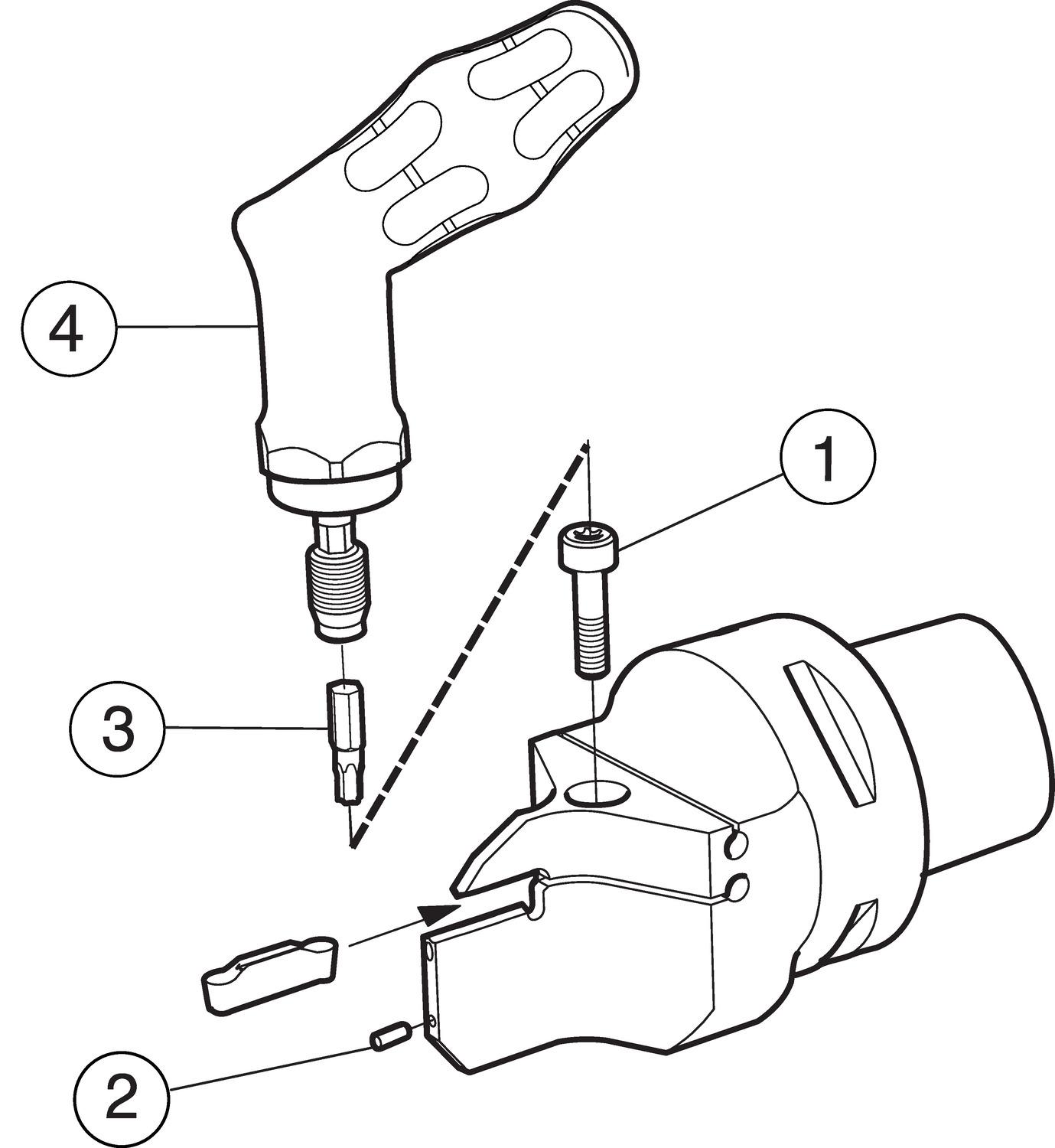 4
1
3
2