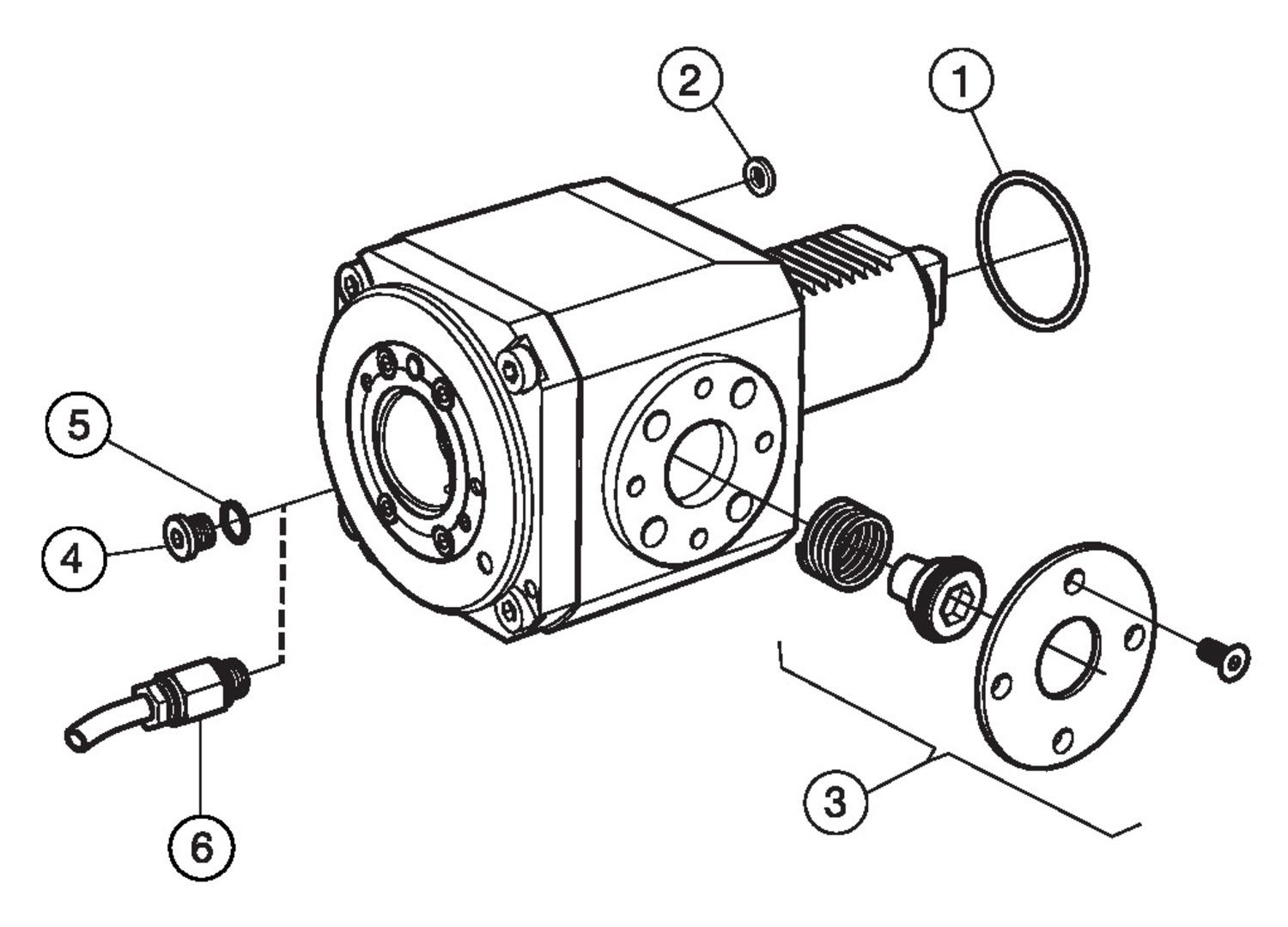 2
1
5
4
6
3