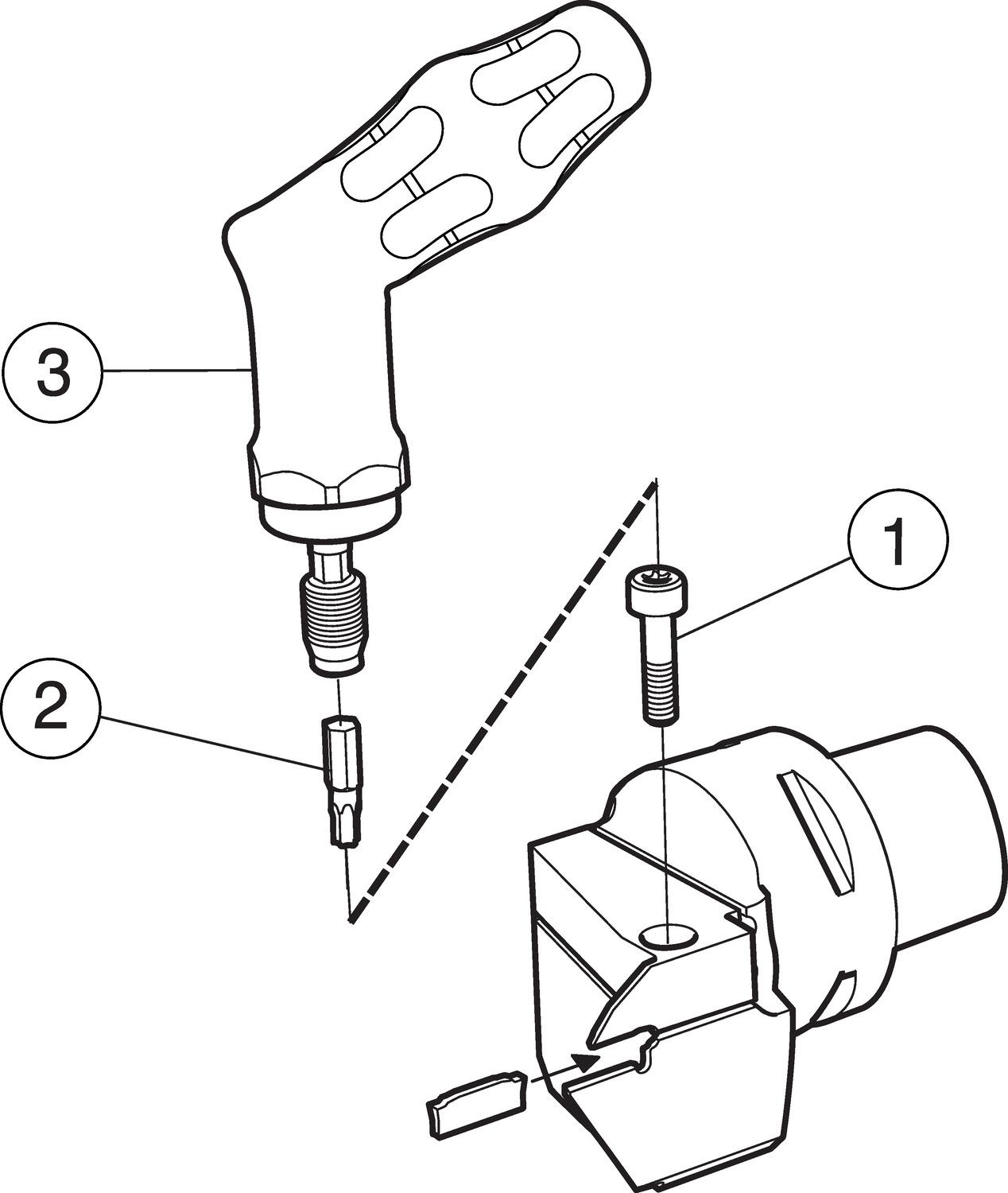 3

1

2