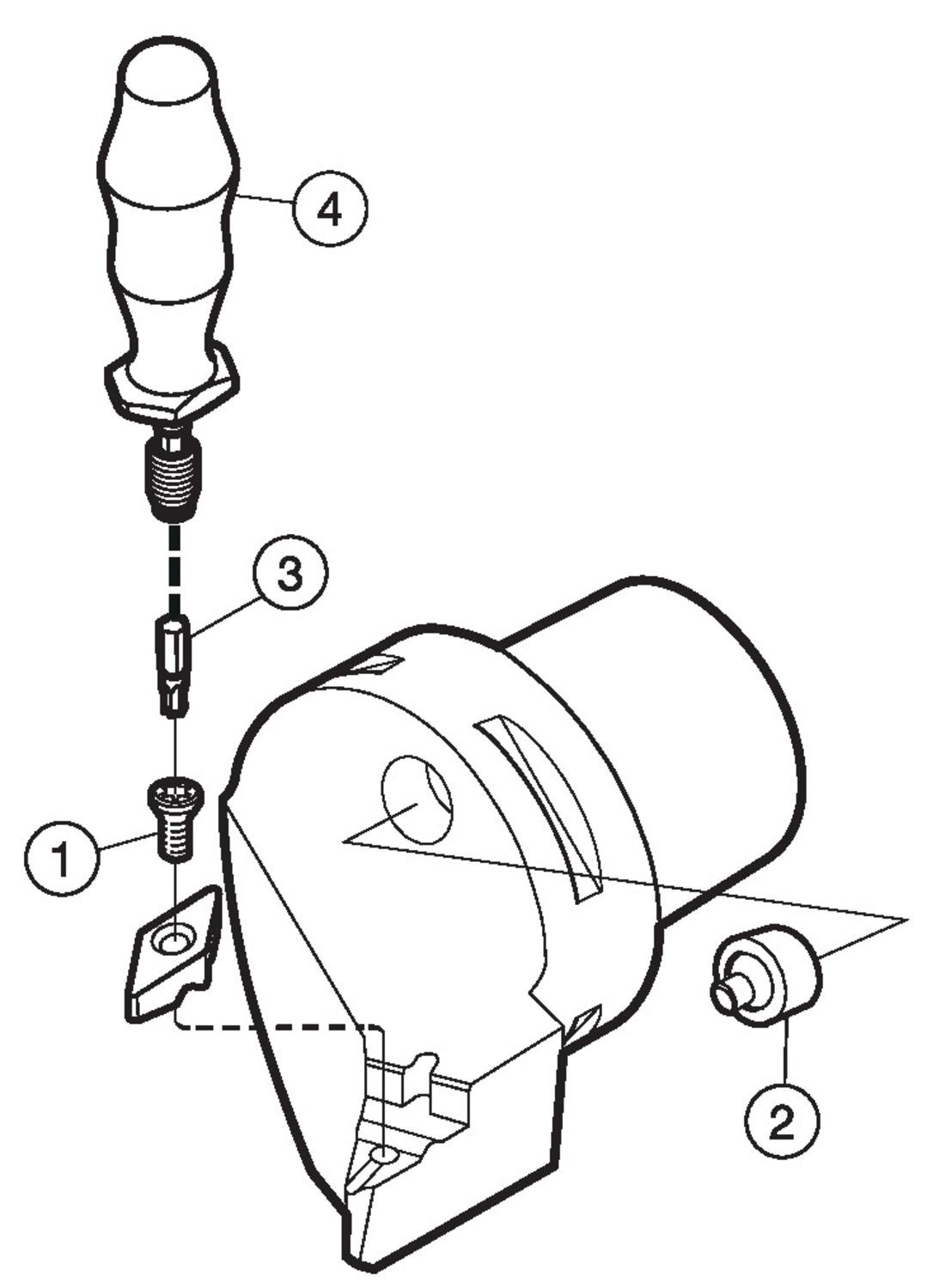 4
3
1
2