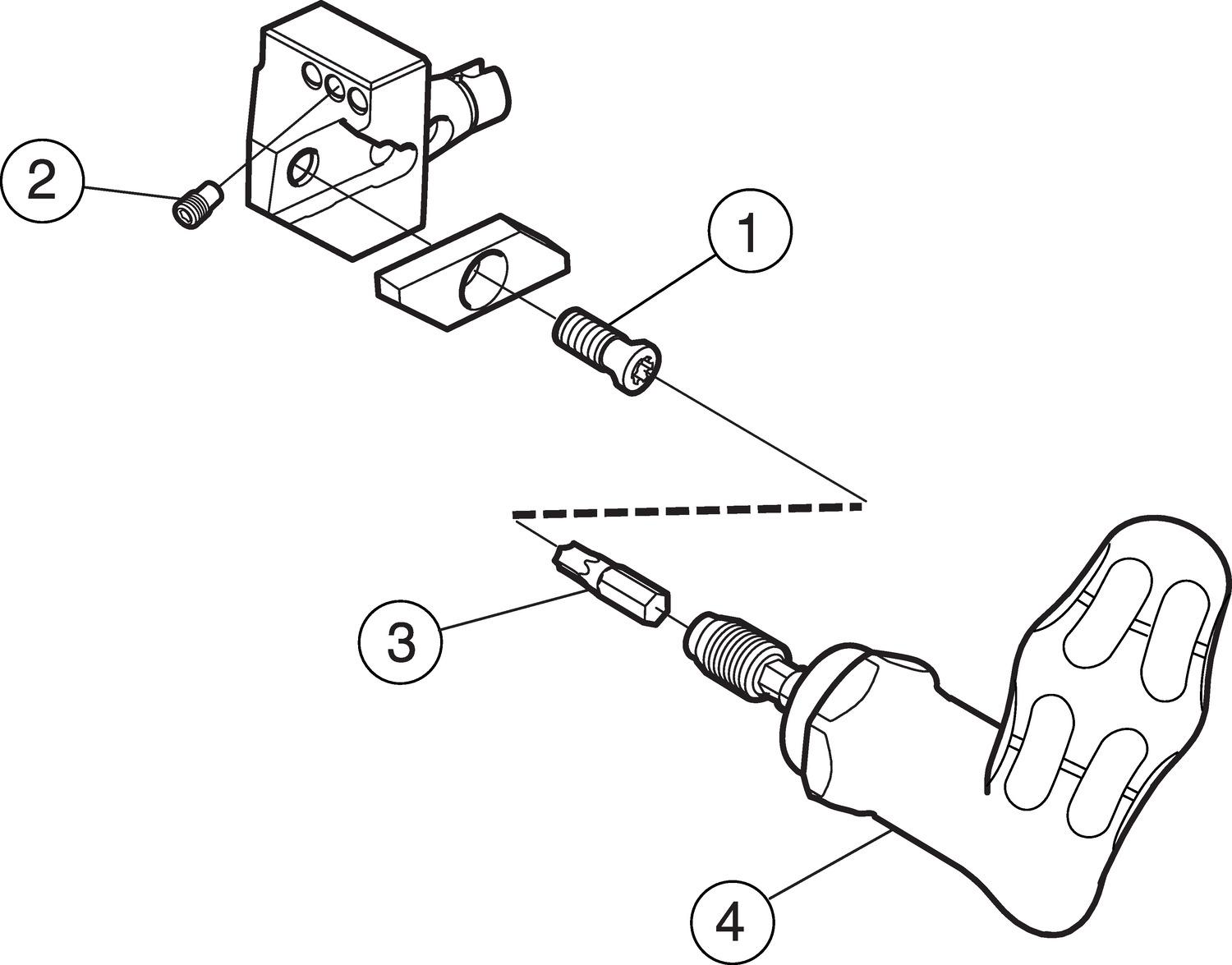 2

1

3

4