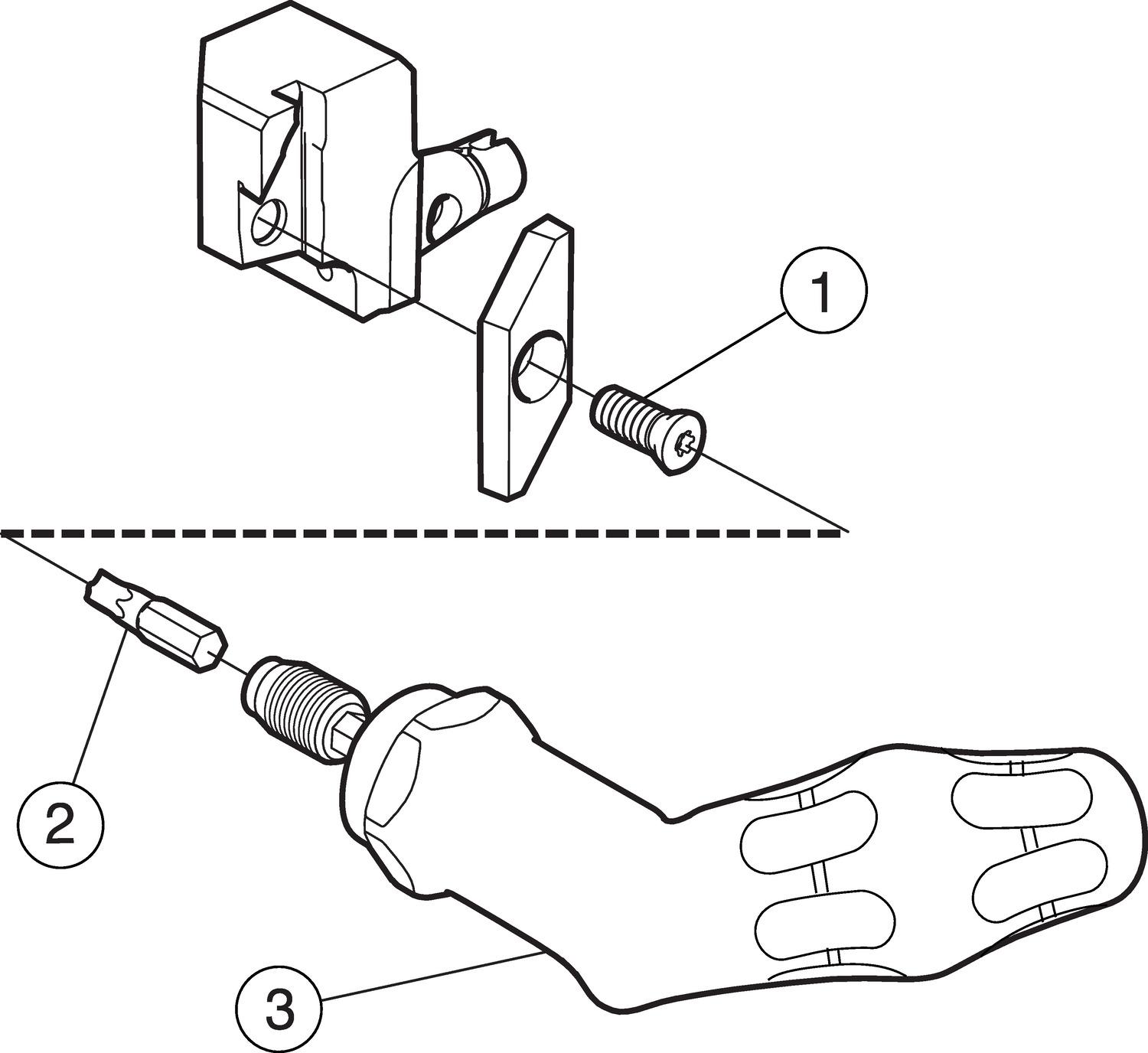 1

2

3