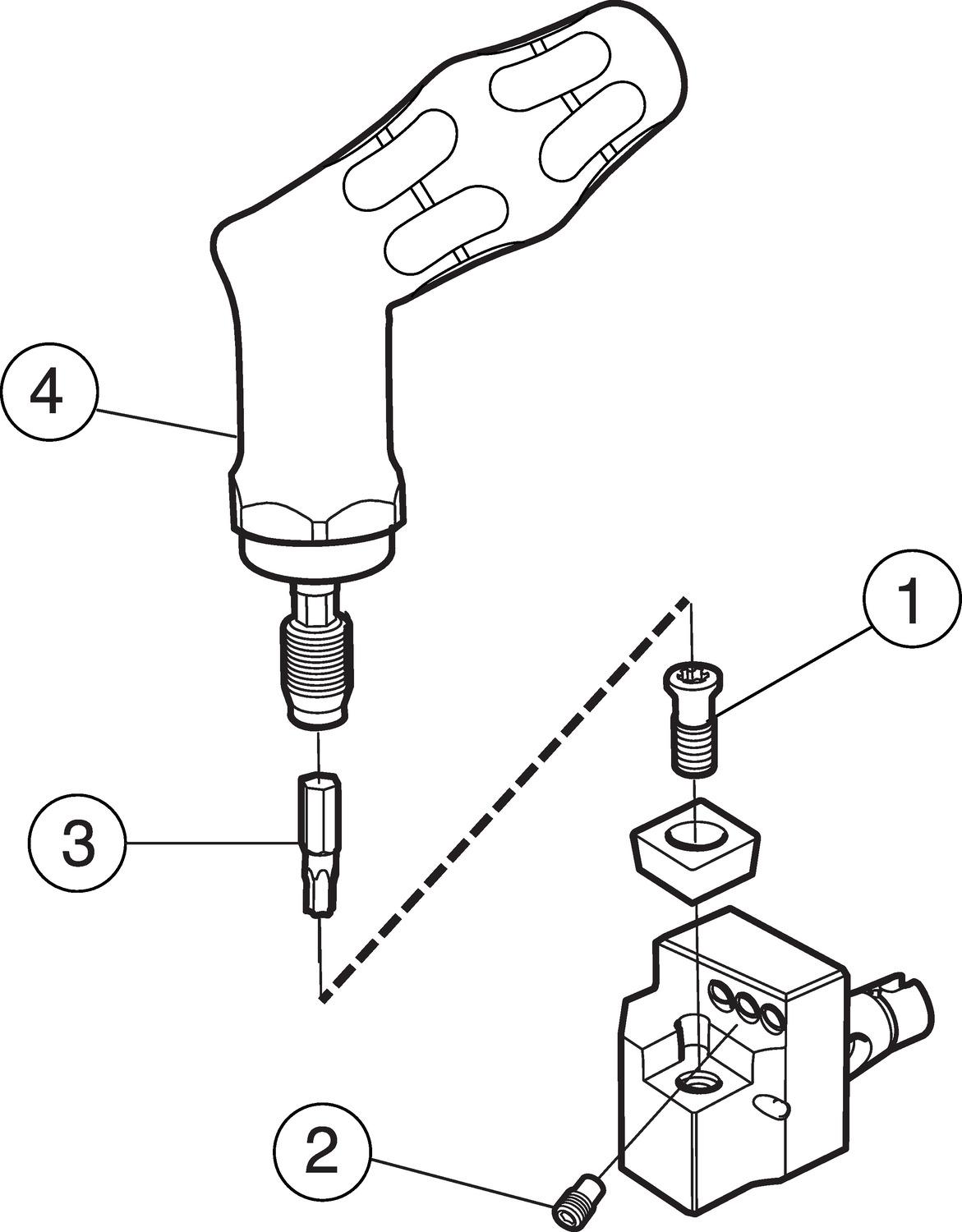 4

1

3

2