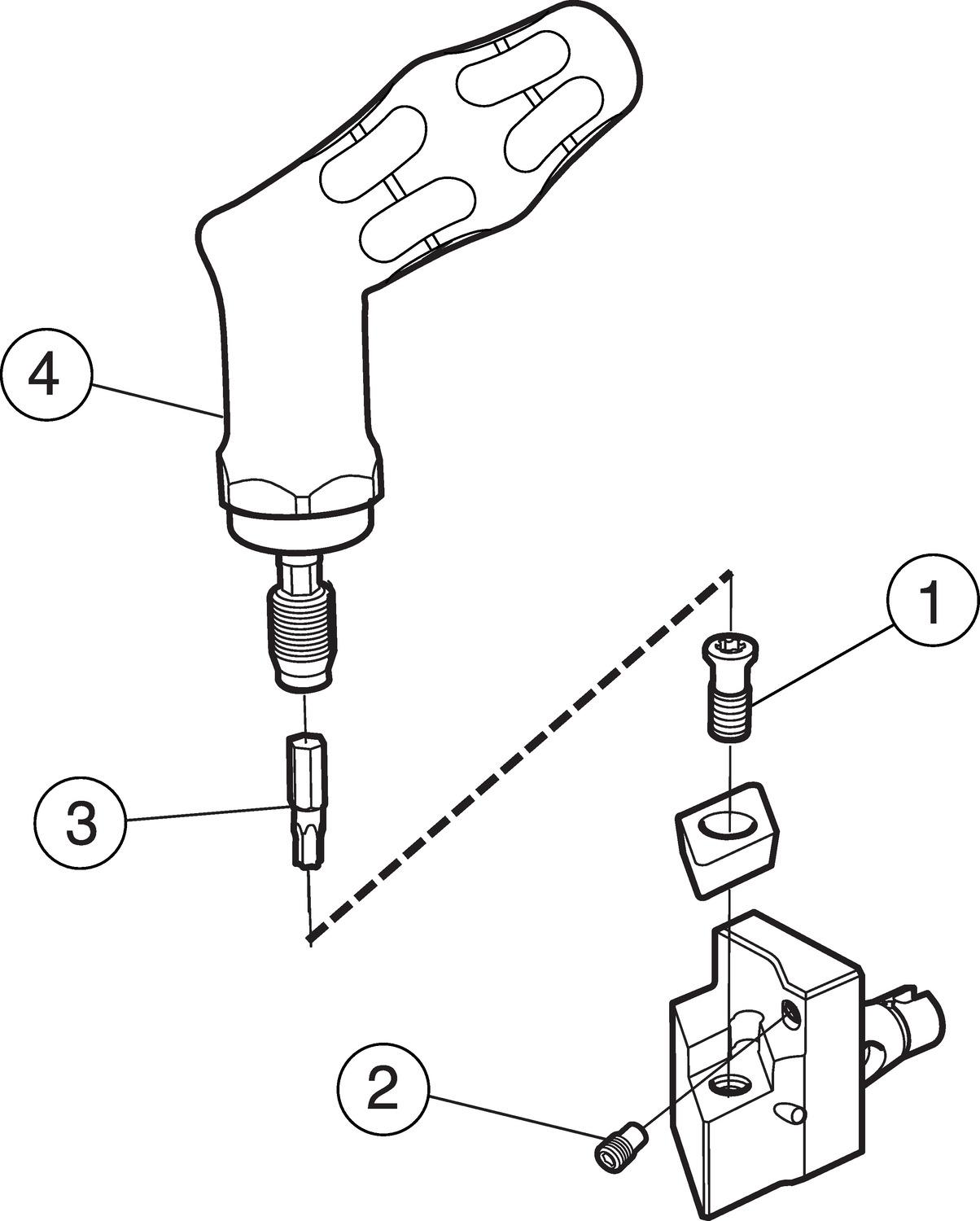 4
1
3
2