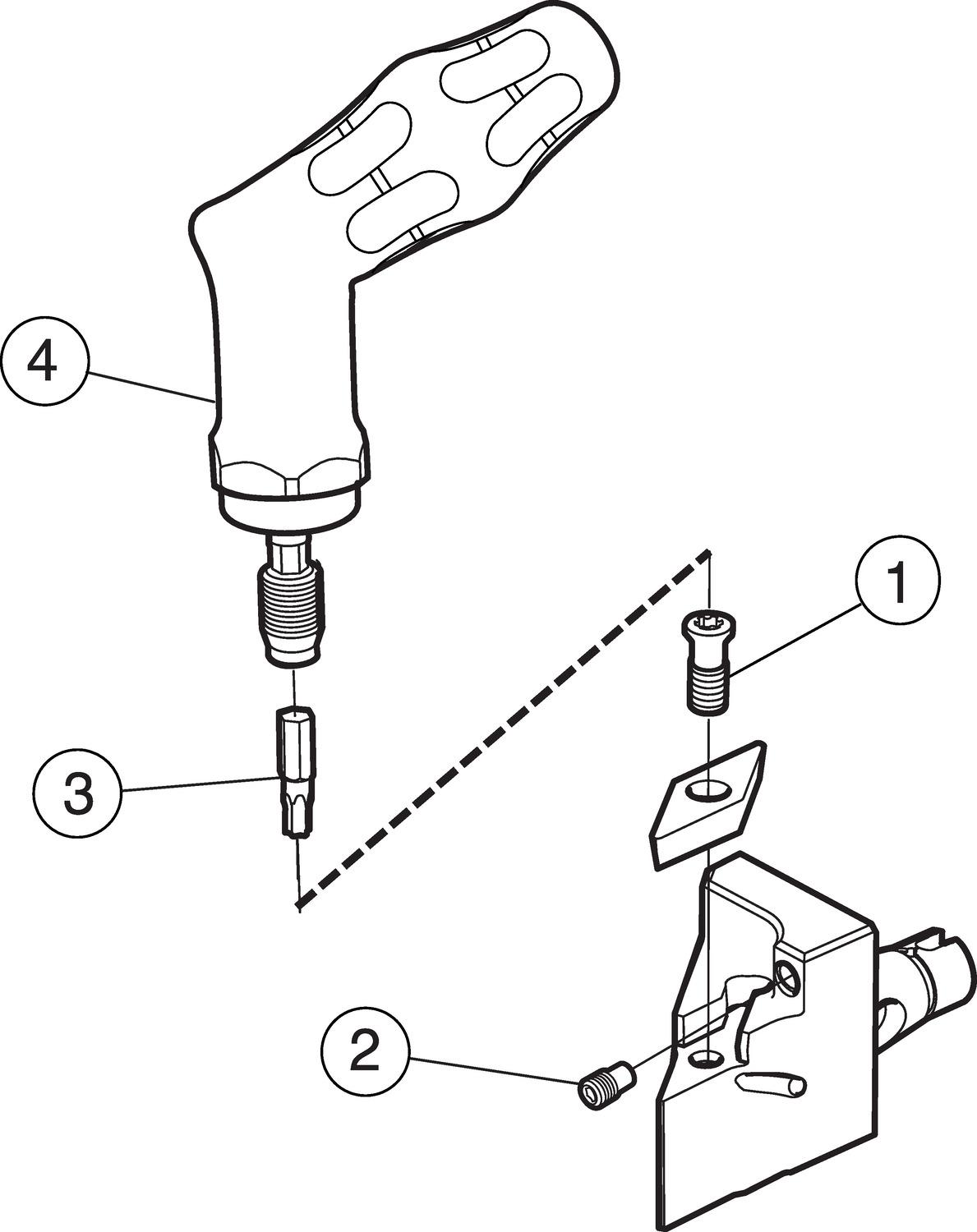 4

1

3

2