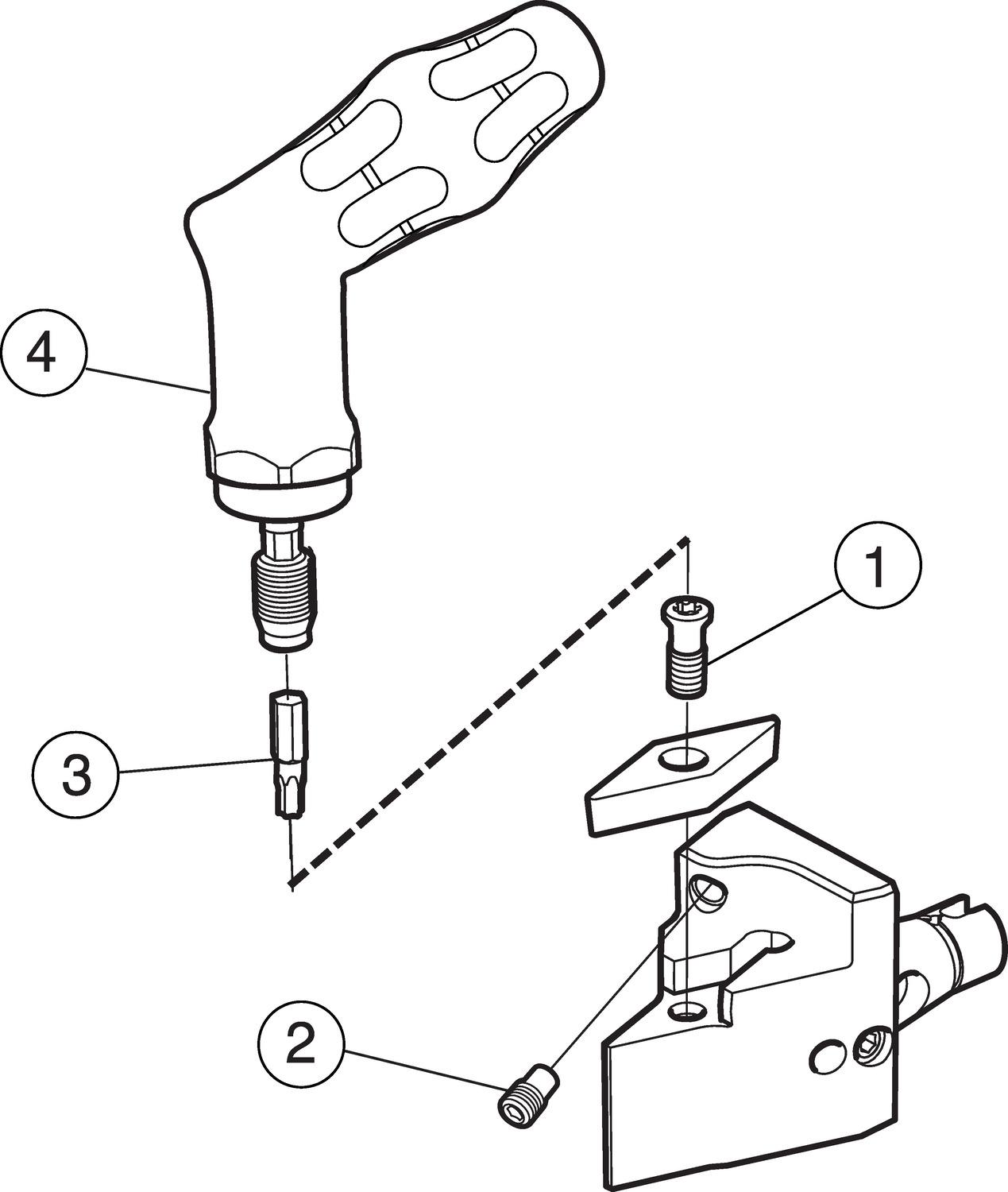 4

1

3

2