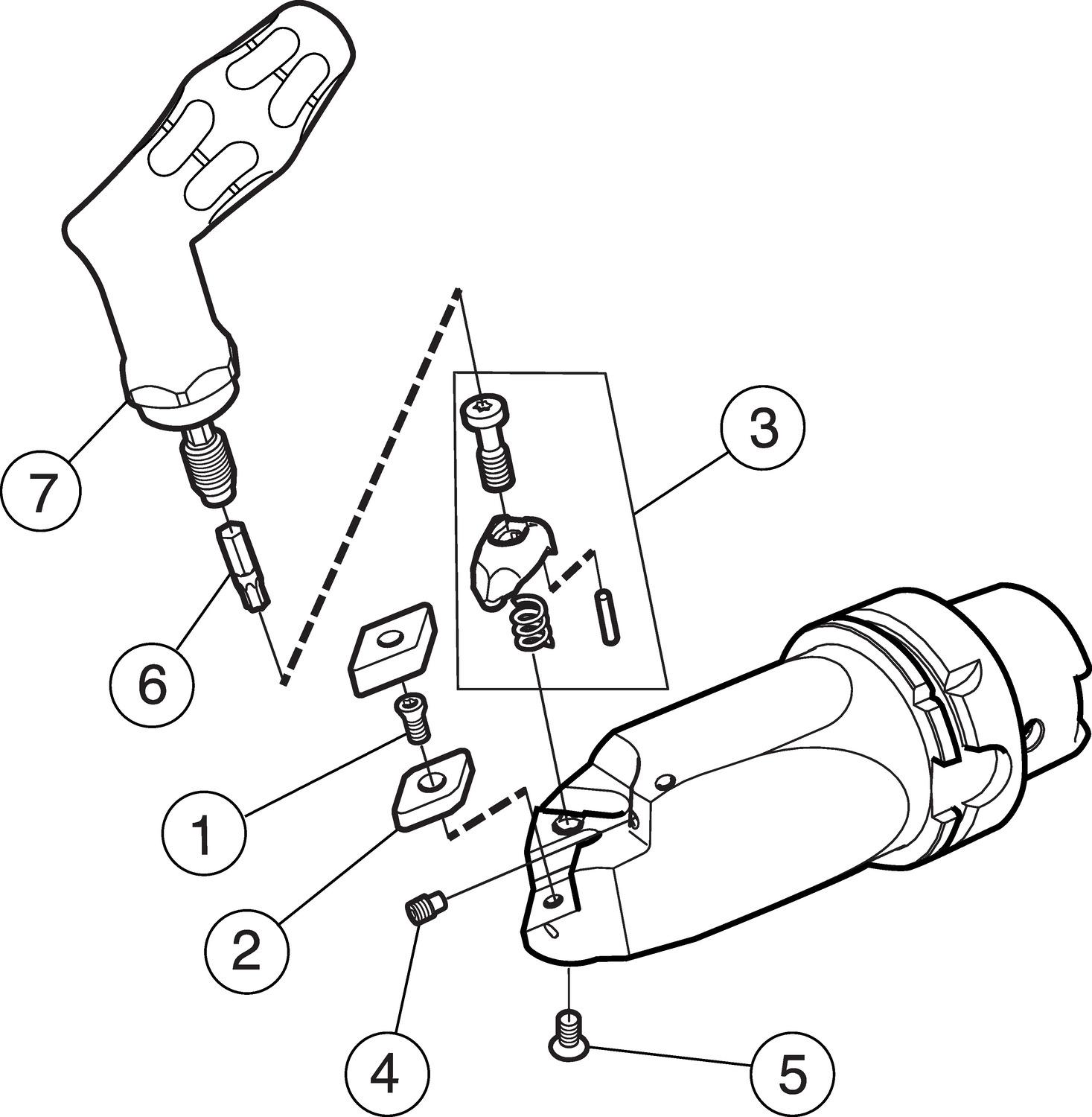 7
3
6
1
2
4
5