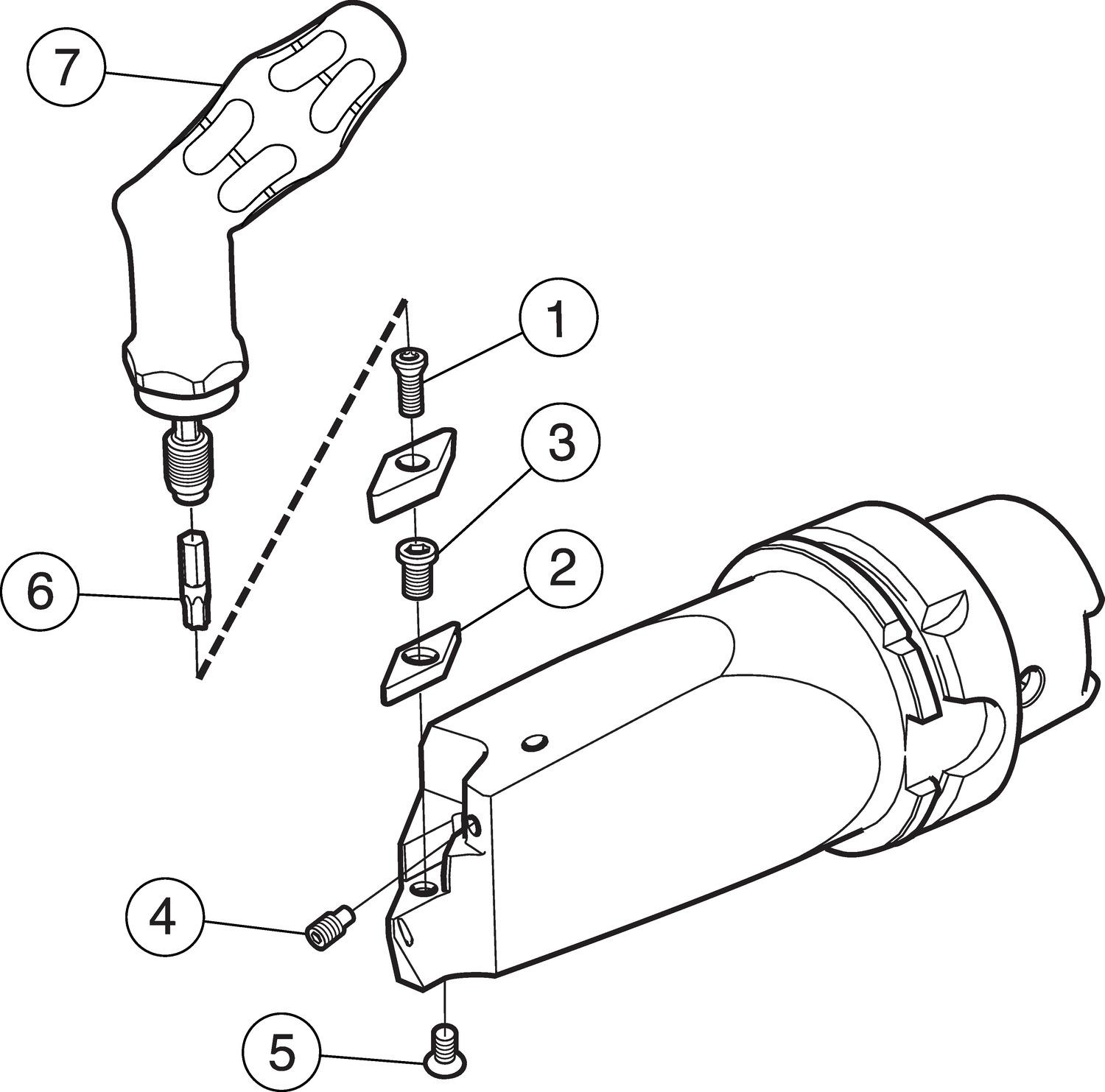 7
1
3
2
6
4
5