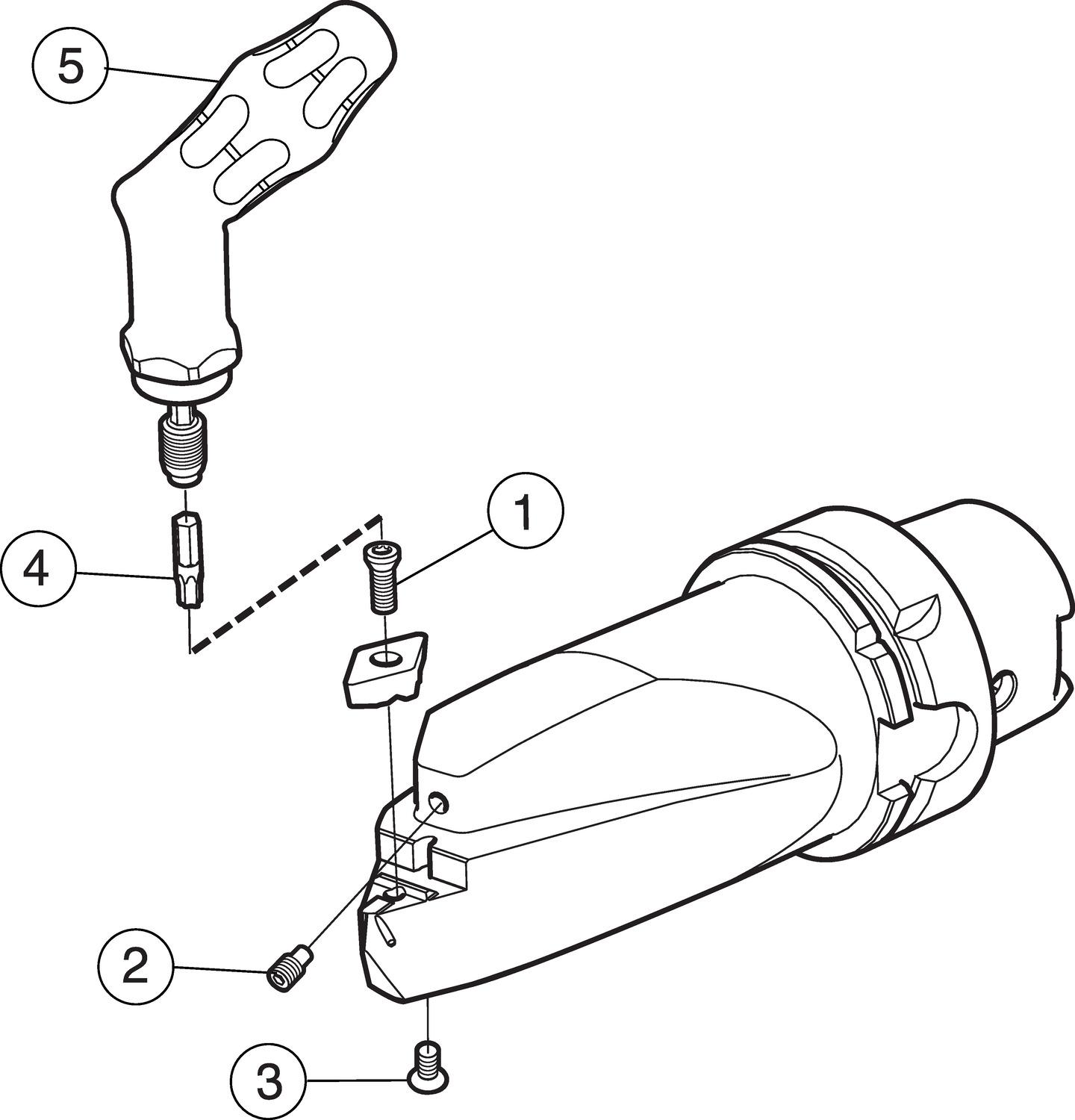 5
1
4
2
3