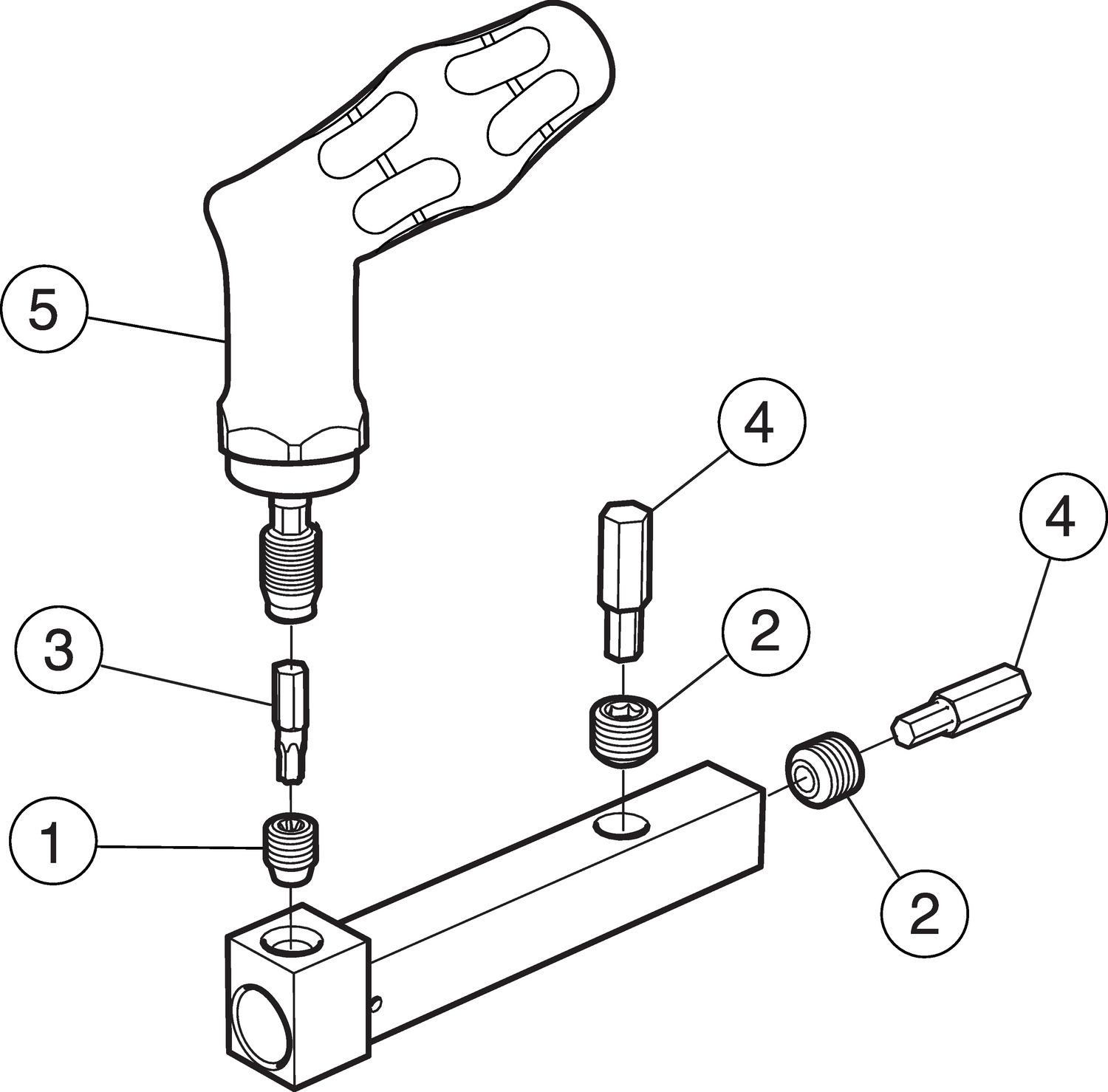 5
4
4
3
2
1
2