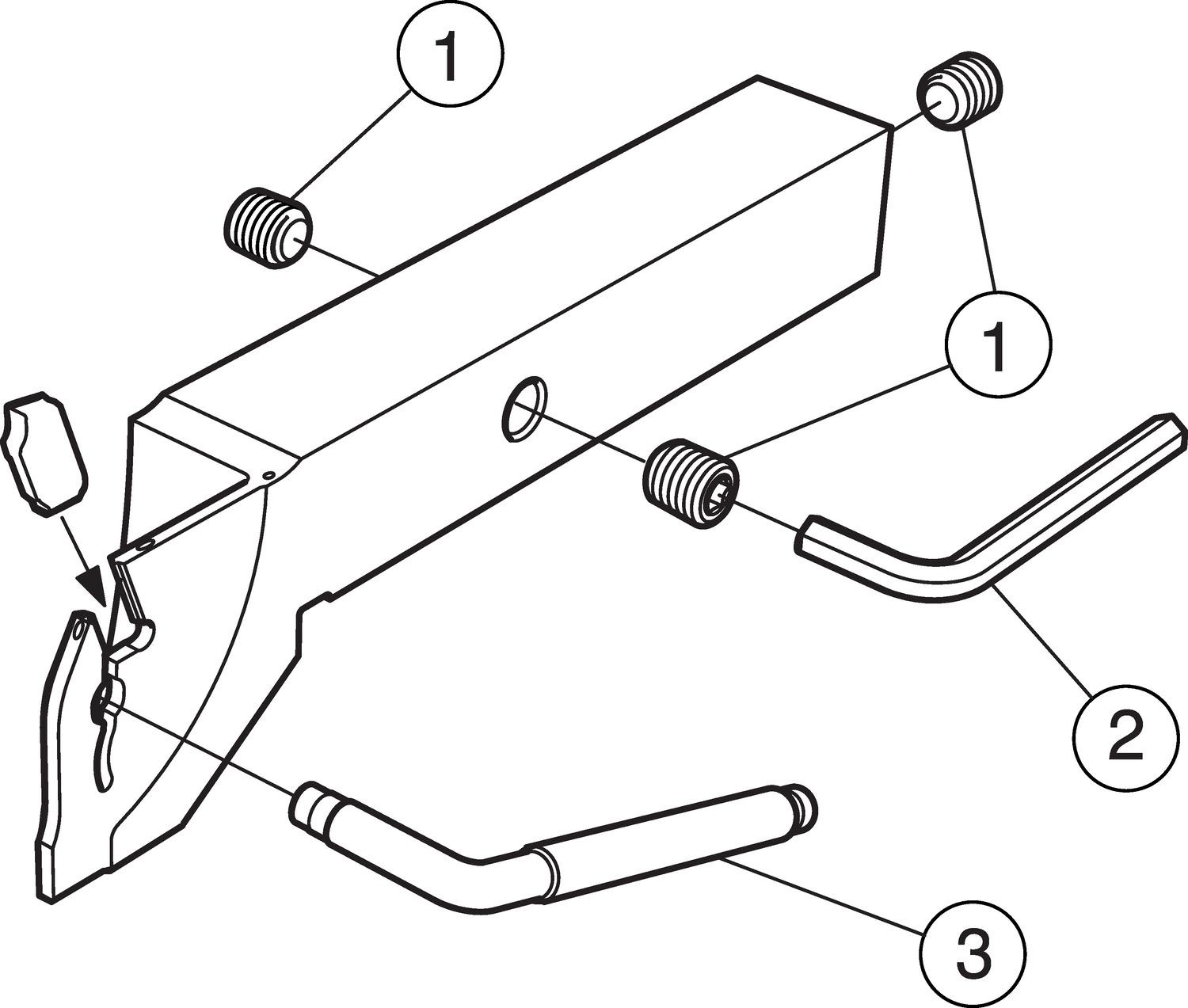 1
1
2
3