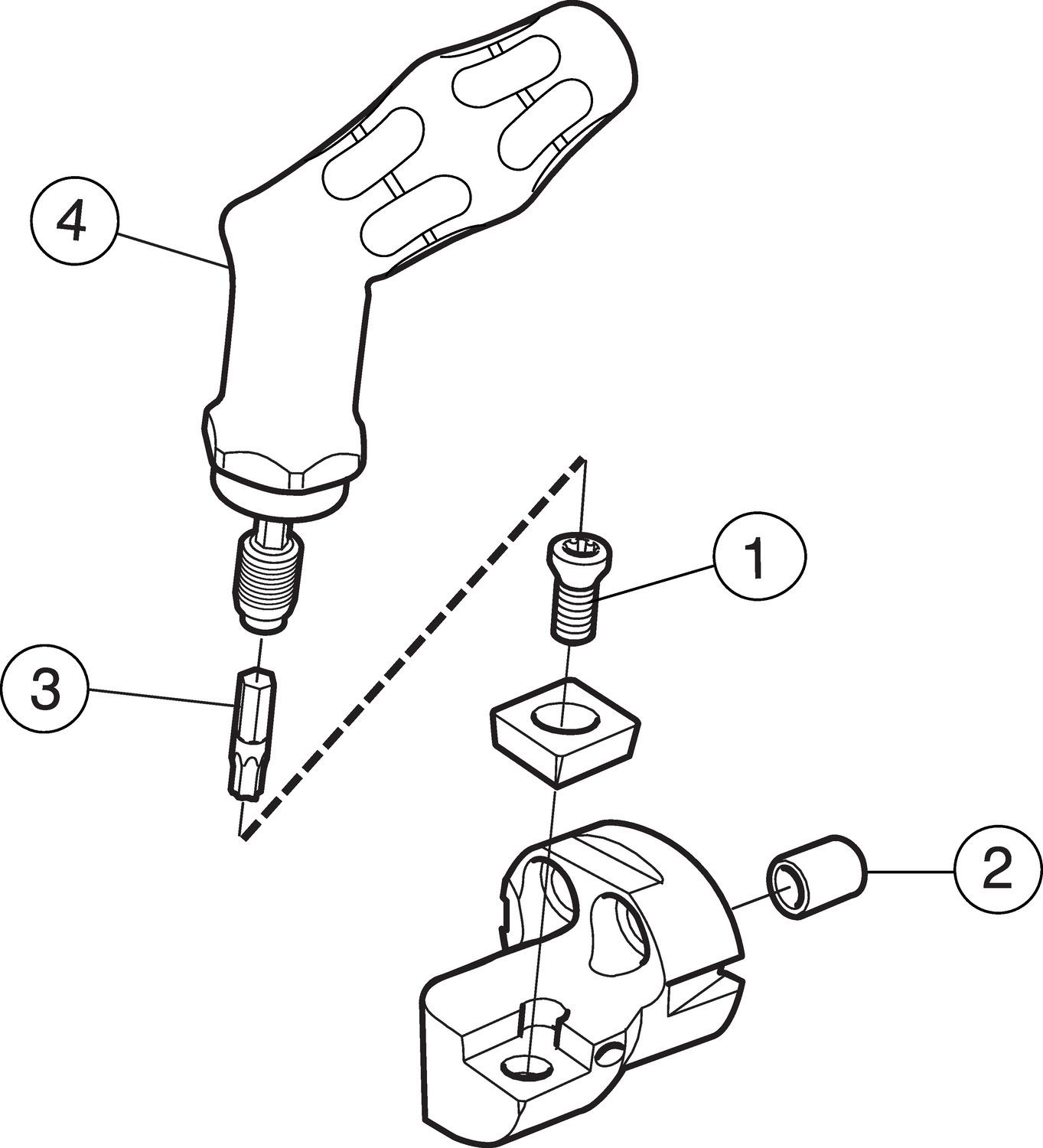 4
1
3
2