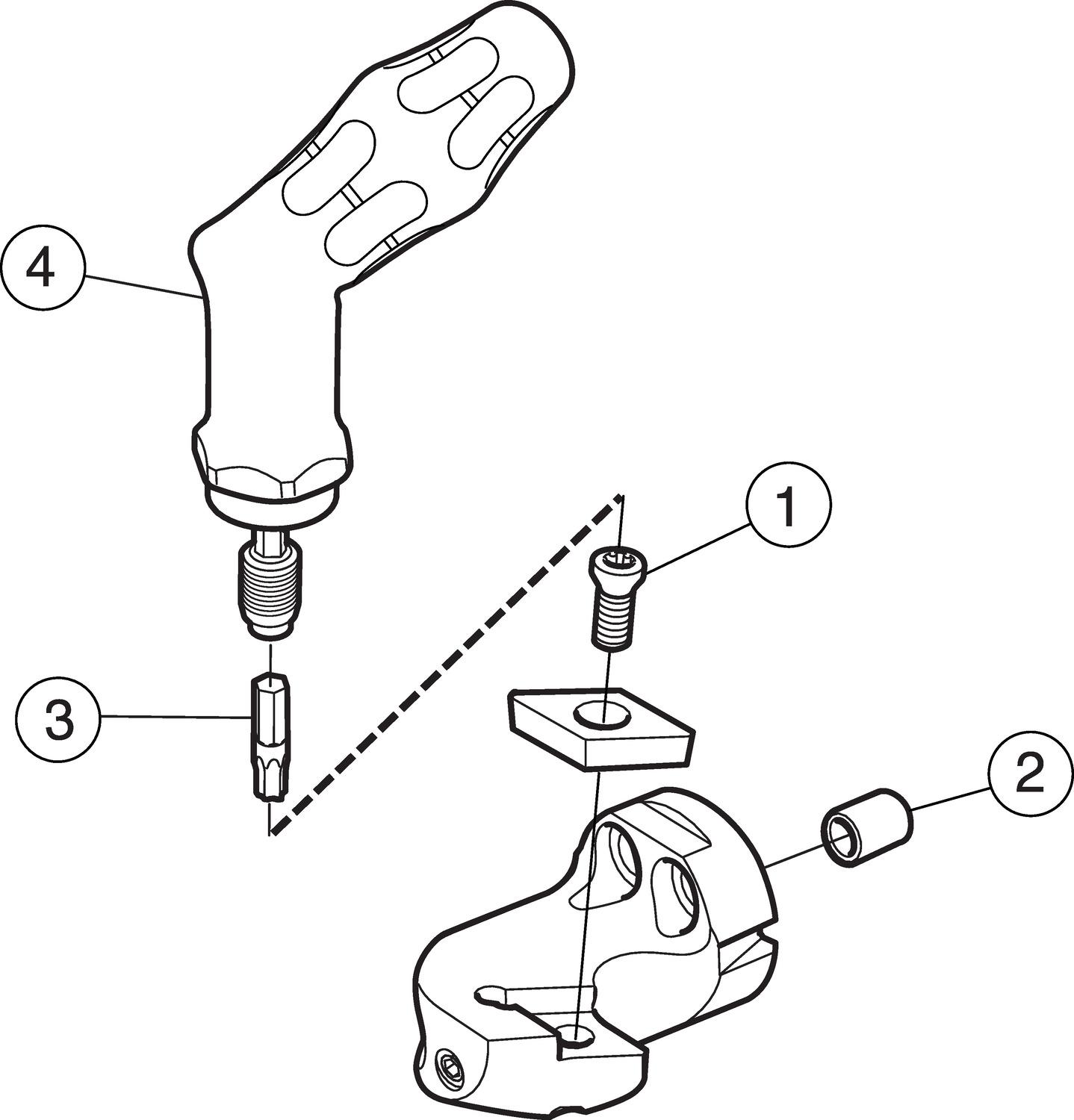 4
1
3
2