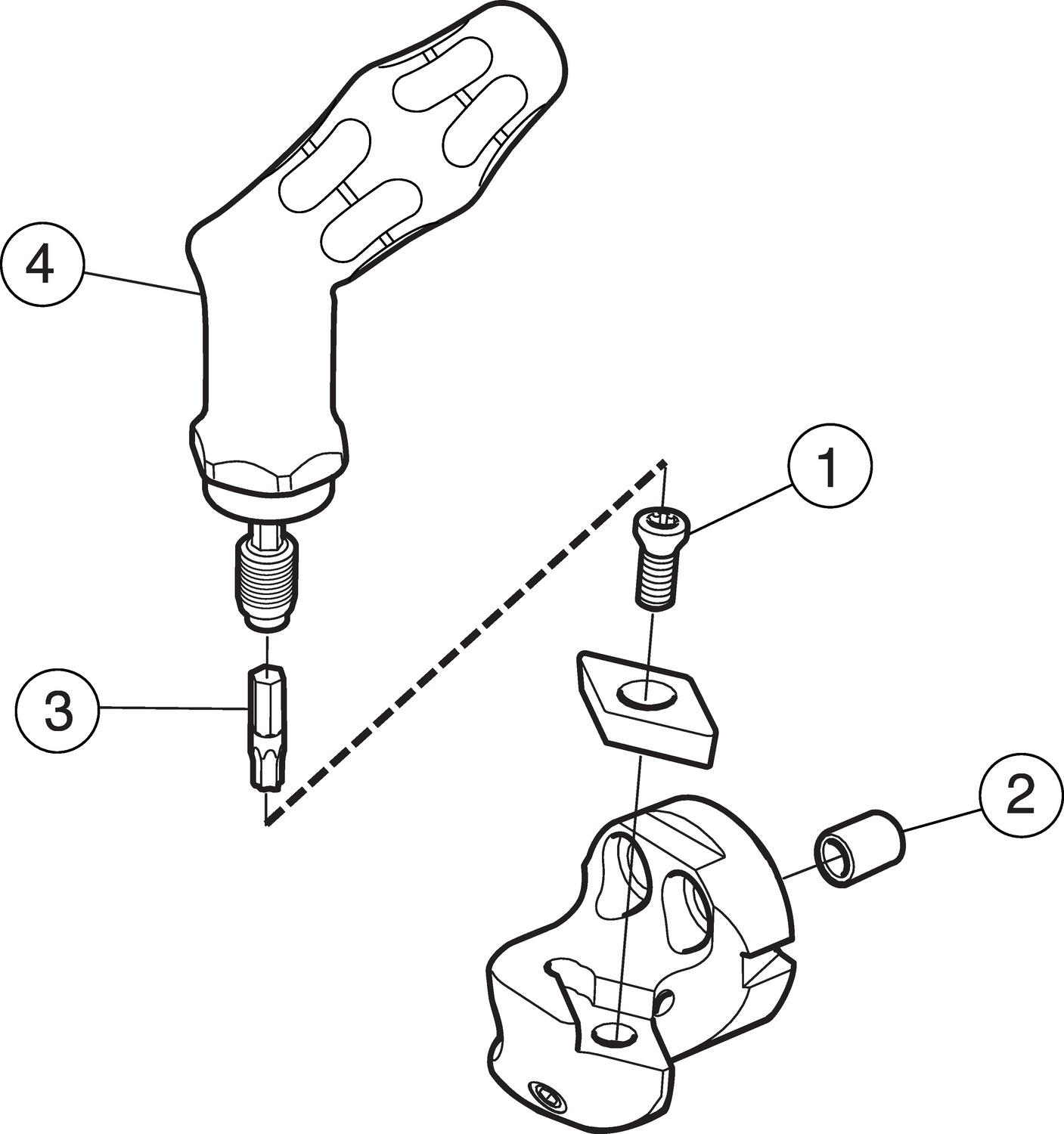 4
1
3
2