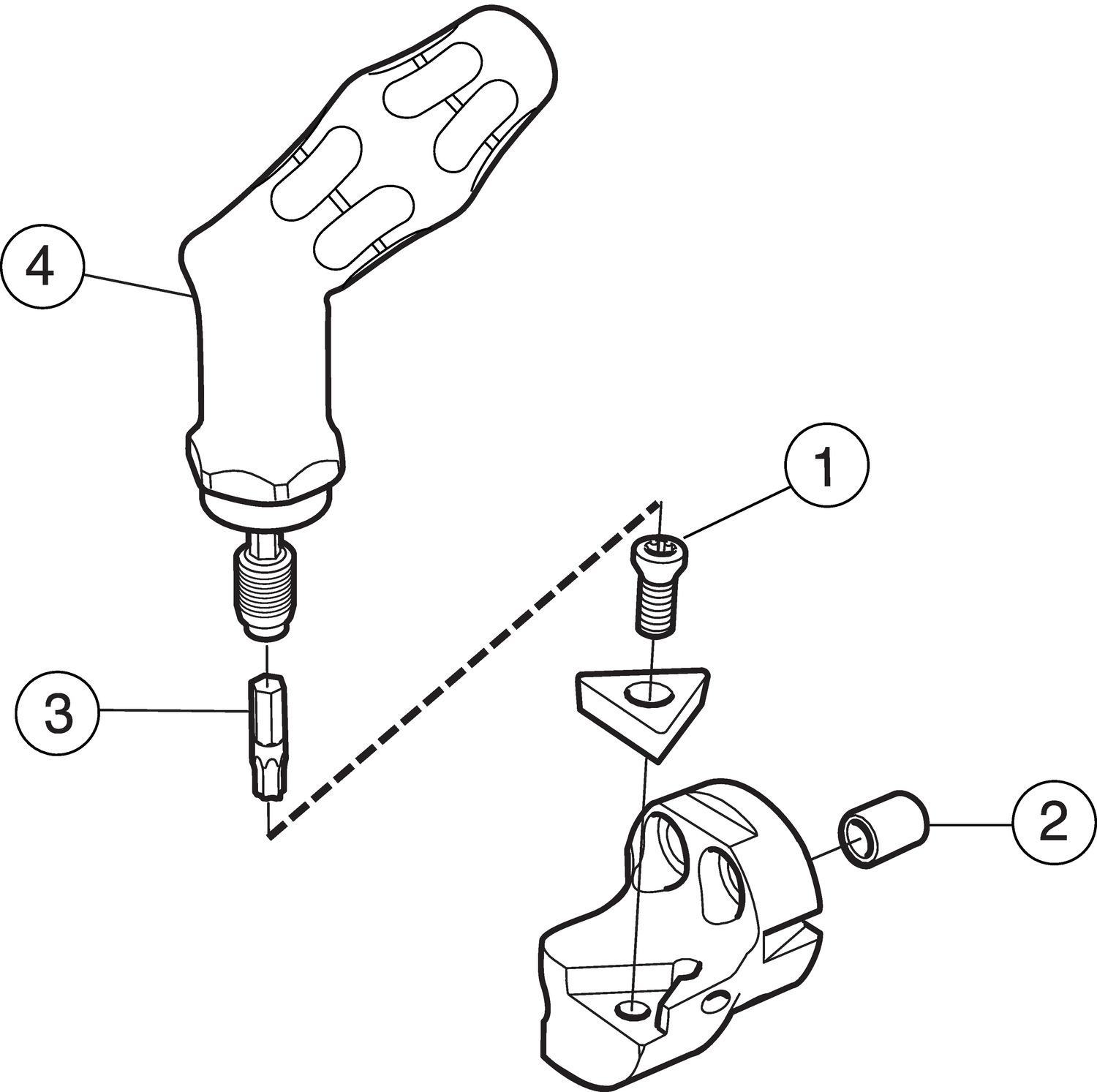 4
1
3
2