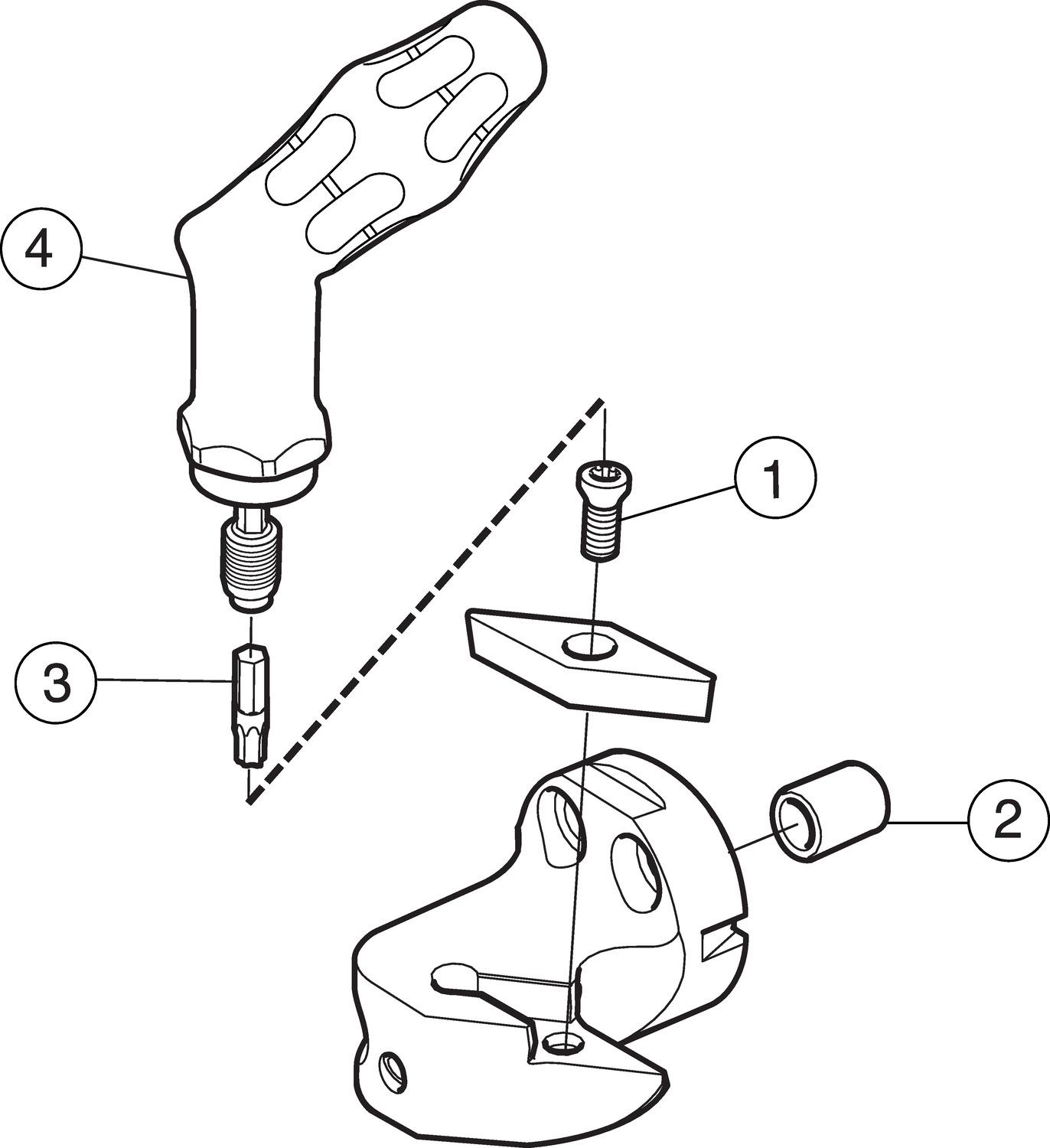 4
1
3
2