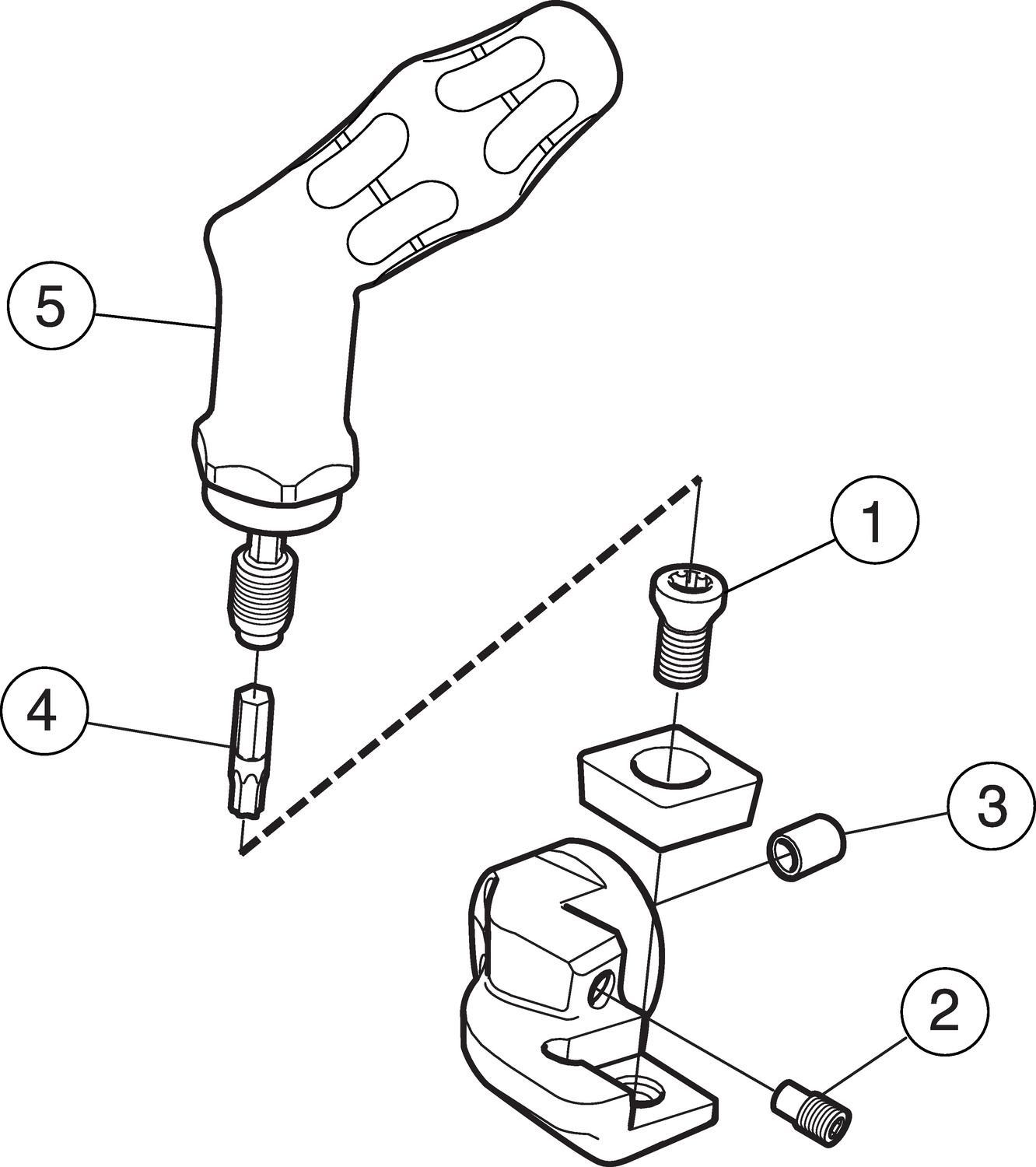 5
1
4
3
2