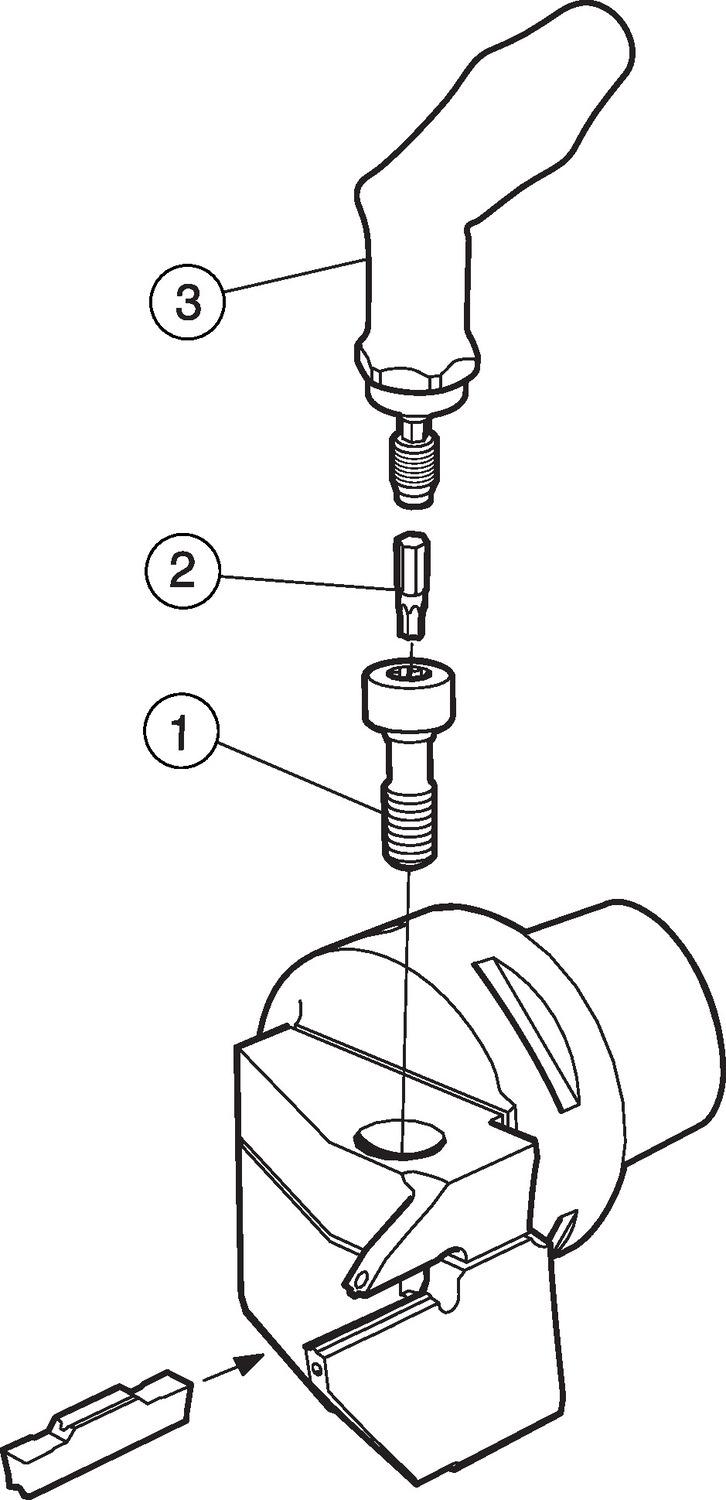 3

2

1