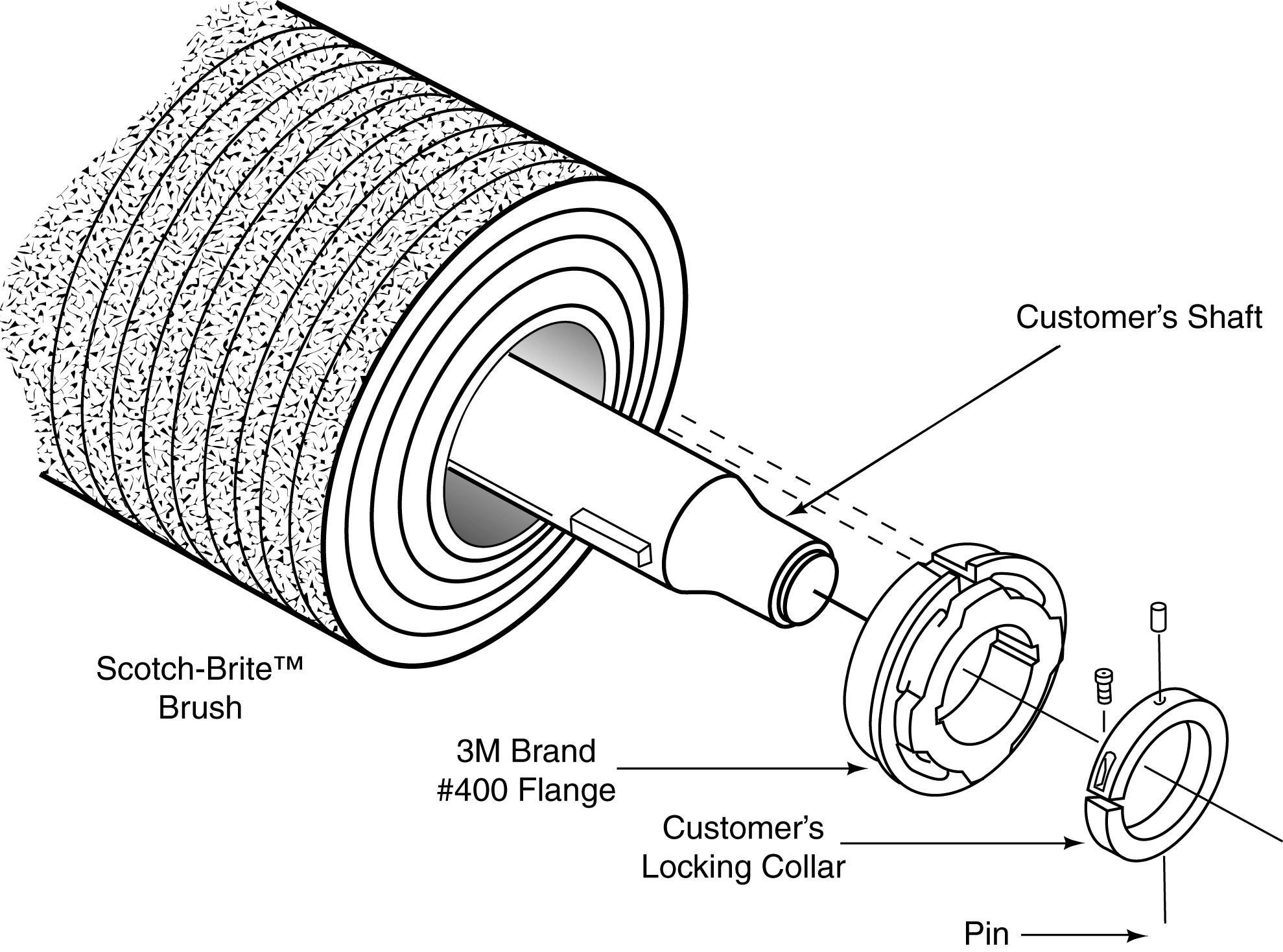 Customer's Shaft

Scotch-Brite™
Brush

3M Brand
#400 Flange

Customer's
Locking Collar

Pin